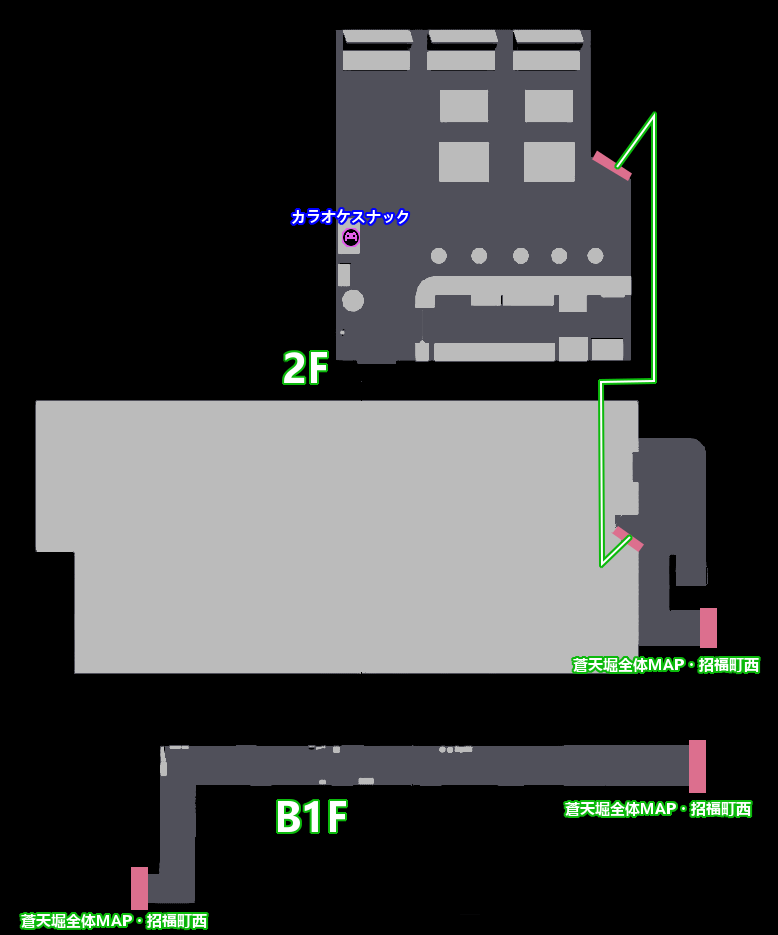 カラオケスナック

2F

蒼天堀全体MAP・招福町西

B1F

蒼天堀全体MAP・招福町西

蒼天堀全体MAP・招福町西